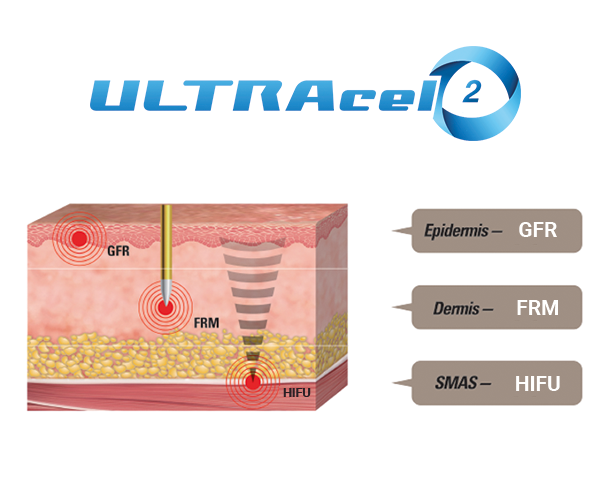 ULTRAcel 2

GFR

FRM

HIFU

Epidermis – GFR

Dermis – FRM

SMAS – HIFU