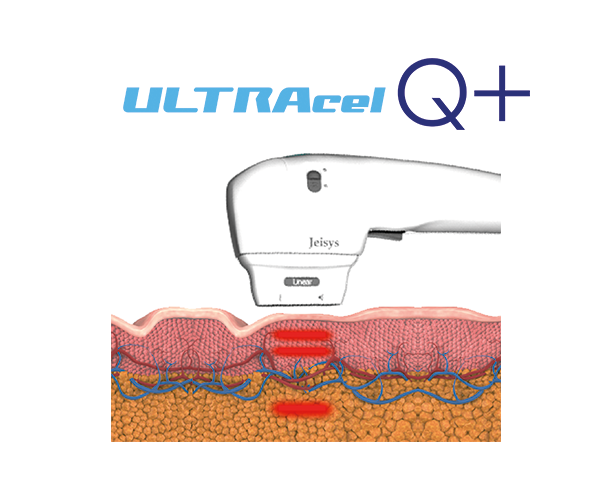 ULTRAcel Q+

Jeisys

Linear