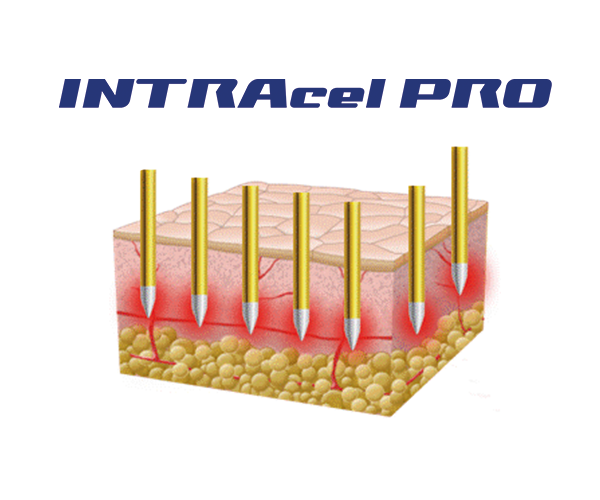 INTRAcel PRO